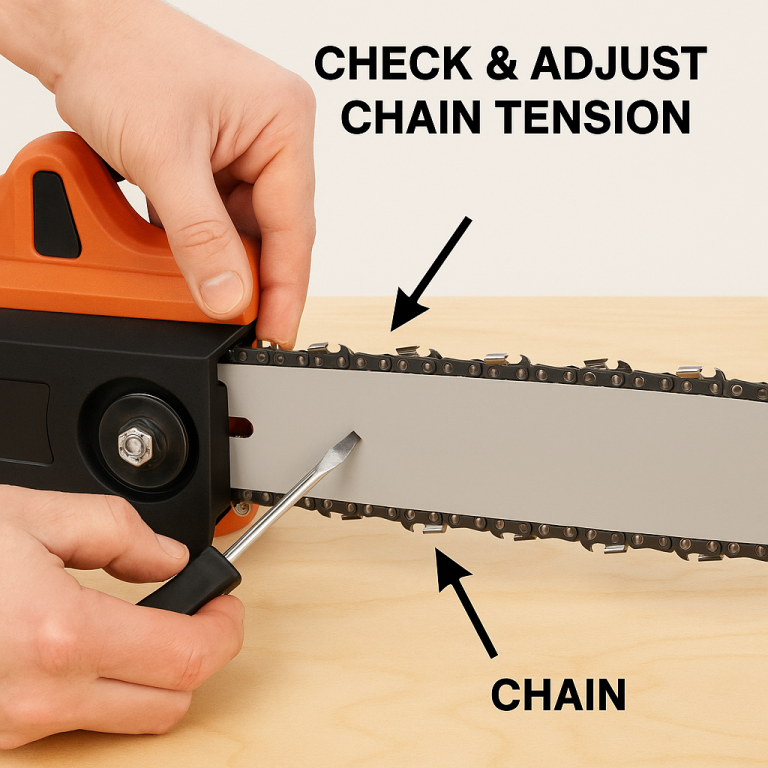 CHECK & ADJUST CHAIN TENSION

CHAIN